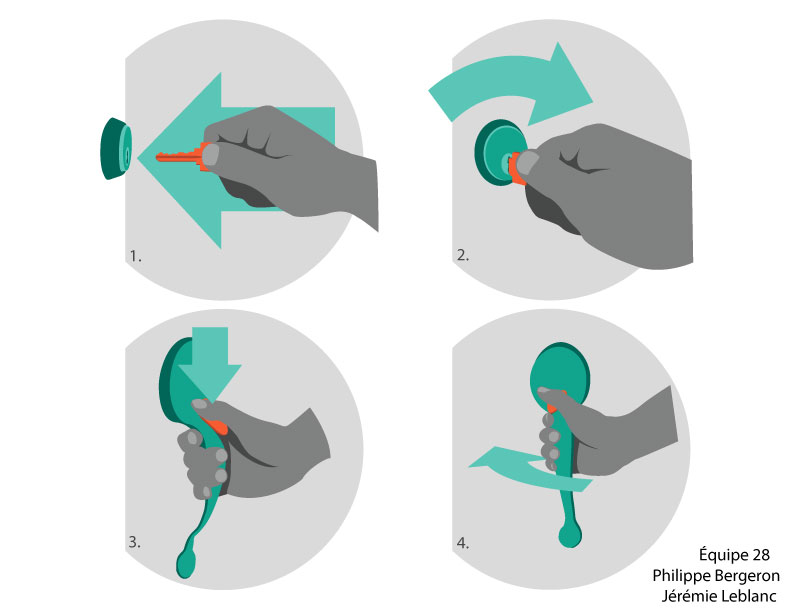 1.

2.

3.

4.

Équipe 28
Philippe Bergeron
Jérémie Leblanc