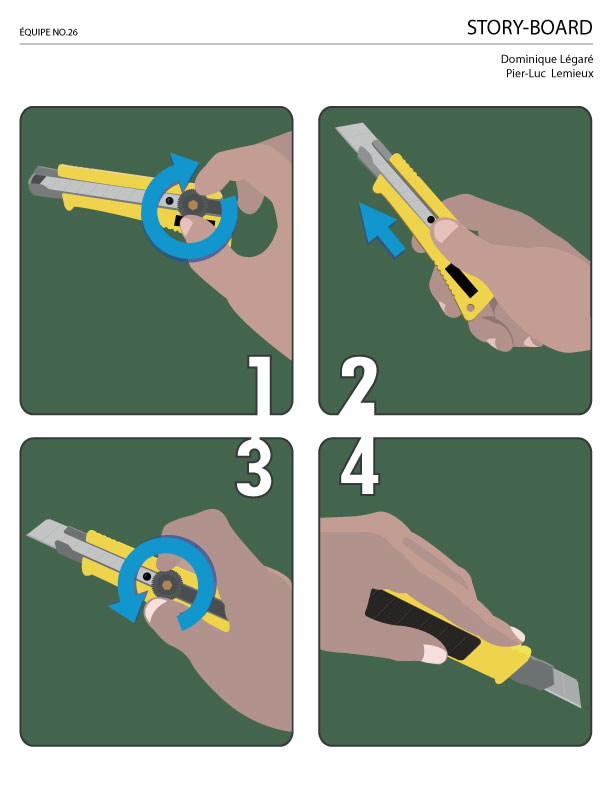 ÉQUIPE NO.26

STORY-BOARD

Dominique Légaré
Pier-Luc Lemieux

1

2

3

4