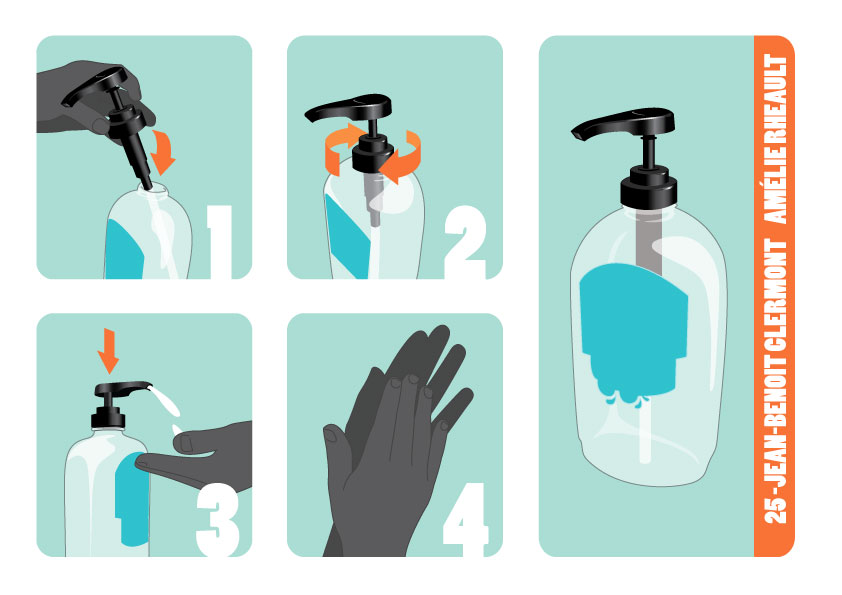 1

2

3

4

25-JEAN-BENOIT CLERMONT AMÉLIE RHEAULT